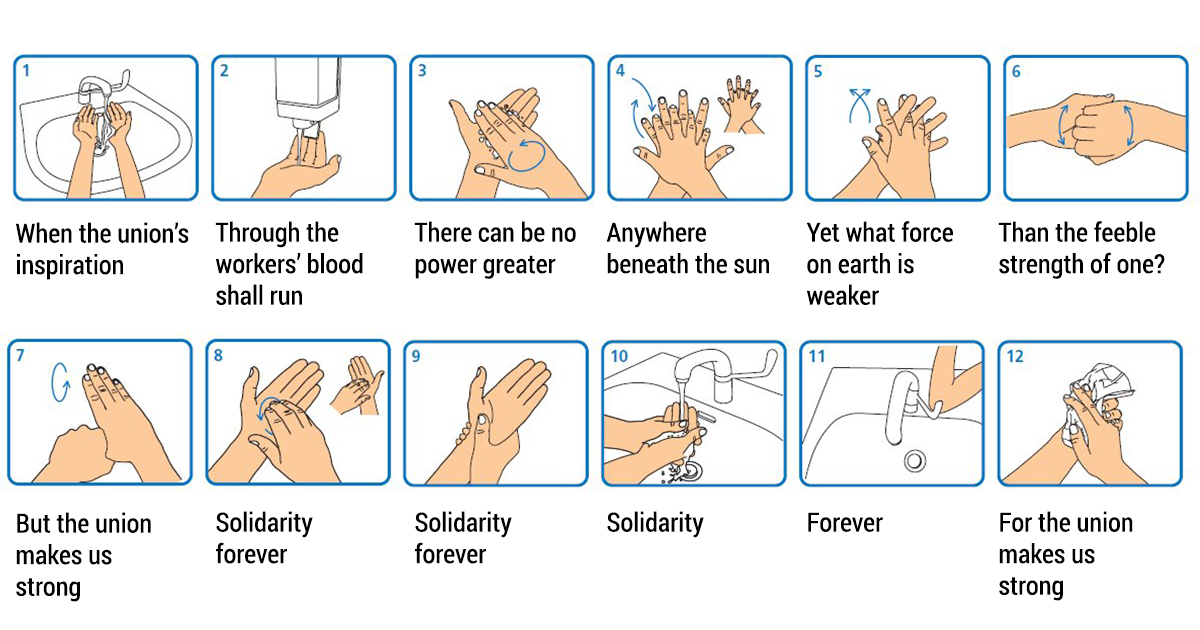 1
When the union's inspiration

2
Through the workers' blood shall run

3
There can be no power greater

4
Anywhere beneath the sun

5
Yet what force on earth is weaker

6
Than the feeble strength of one?

7
But the union makes us strong

8
Solidarity forever

9
Solidarity forever

10
Solidarity

11
Forever

12
For the union makes us strong